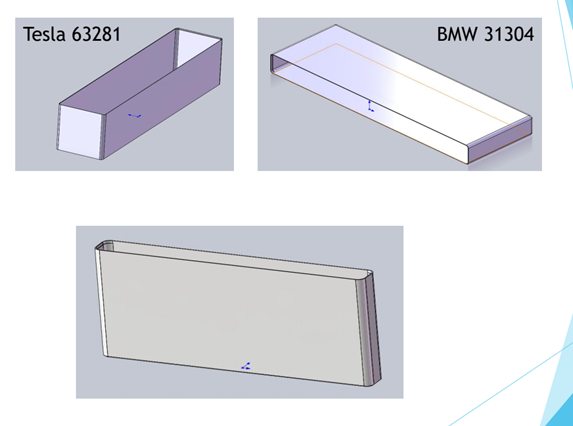 Tesla 63281

BMW 31304